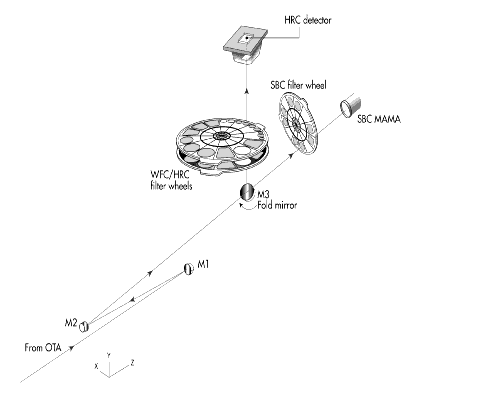 HRC detector

SBC filter wheel

SBC MAMA

WFC/HRC filter wheels

M3
Fold mirror

M1

M2

From OTA

X Y Z