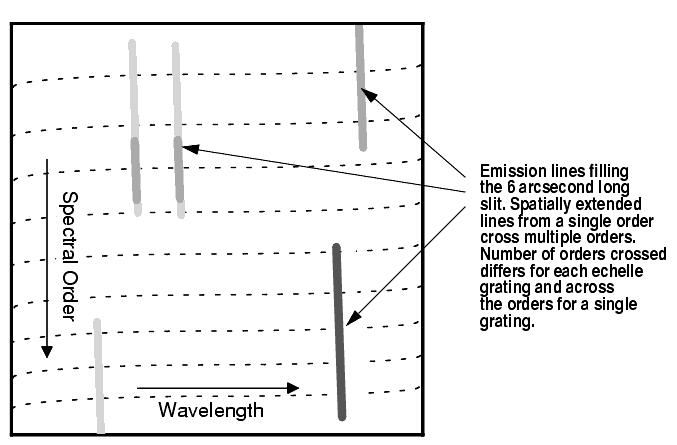 Spectral Order

Wavelength

Emission lines filling the 6 arcsecond long slit. Spatially extended lines from a single order cross multiple orders. Number of orders crossed differs for each echelle grating and across the orders for a single grating.